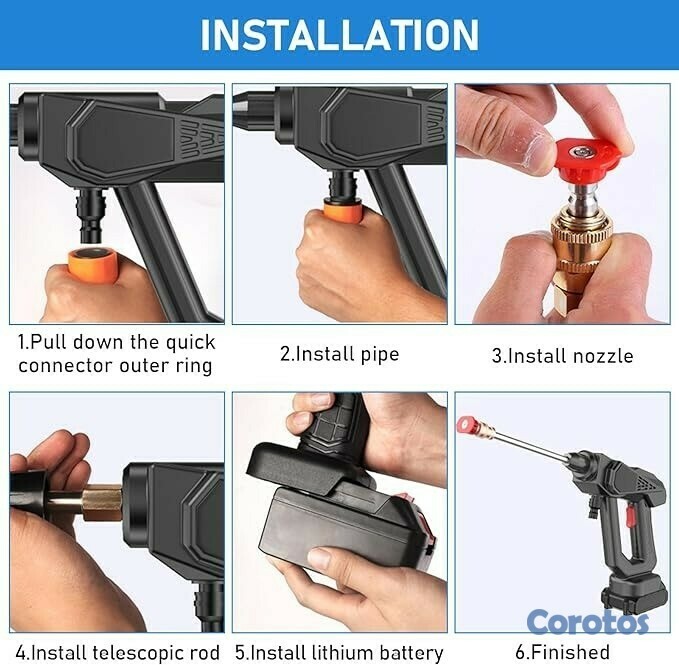 INSTALLATION

1.Pull down the quick connector outer ring

2.Install pipe

3.Install nozzle

4.Install telescopic rod

5.Install lithium battery

6.Finished

Corotos