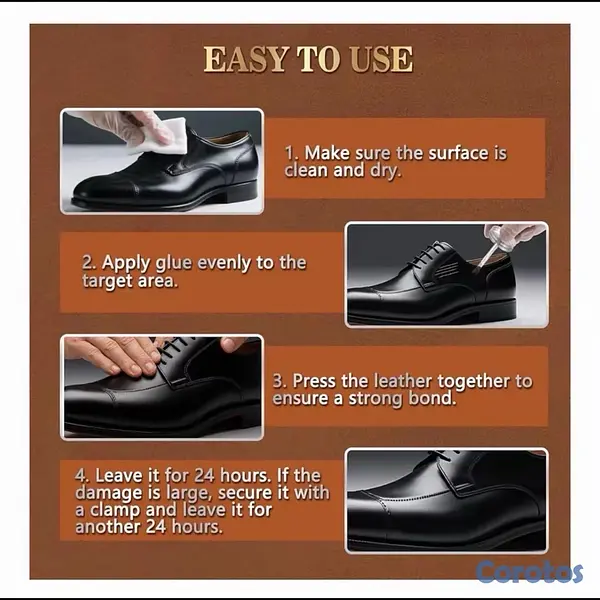 EASY TO USE

1. Make sure the surface is clean and dry.

2. Apply glue evenly to the target area.

3. Press the leather together to ensure a strong bond.

4. Leave it for 24 hours. If the damage is large, secure it with a clamp and leave it for another 24 hours.

Corotos