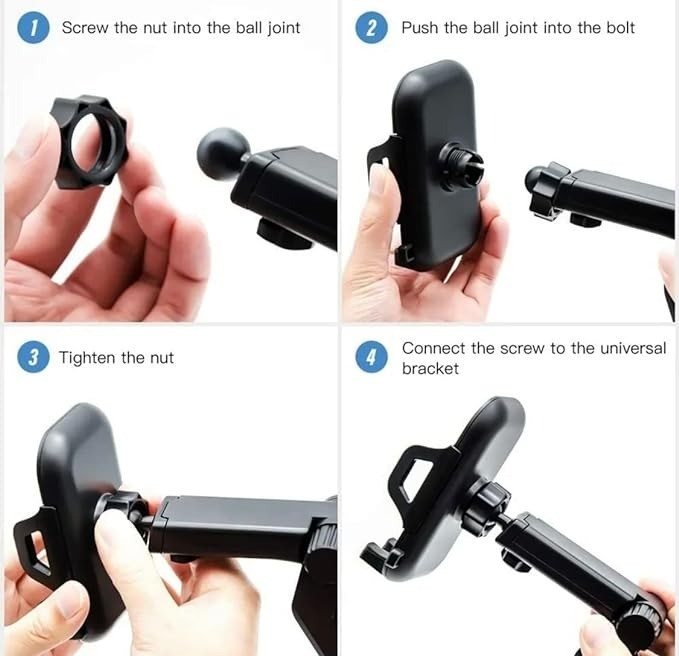 1 Screw the nut into the ball joint

2 Push the ball joint into the bolt

3 Tighten the nut

4 Connect the screw to the universal bracket