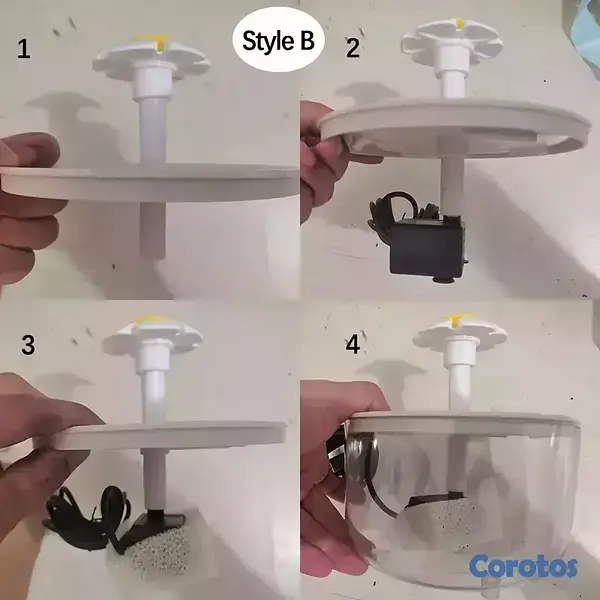 1

Style B

2

3

4

Corotos