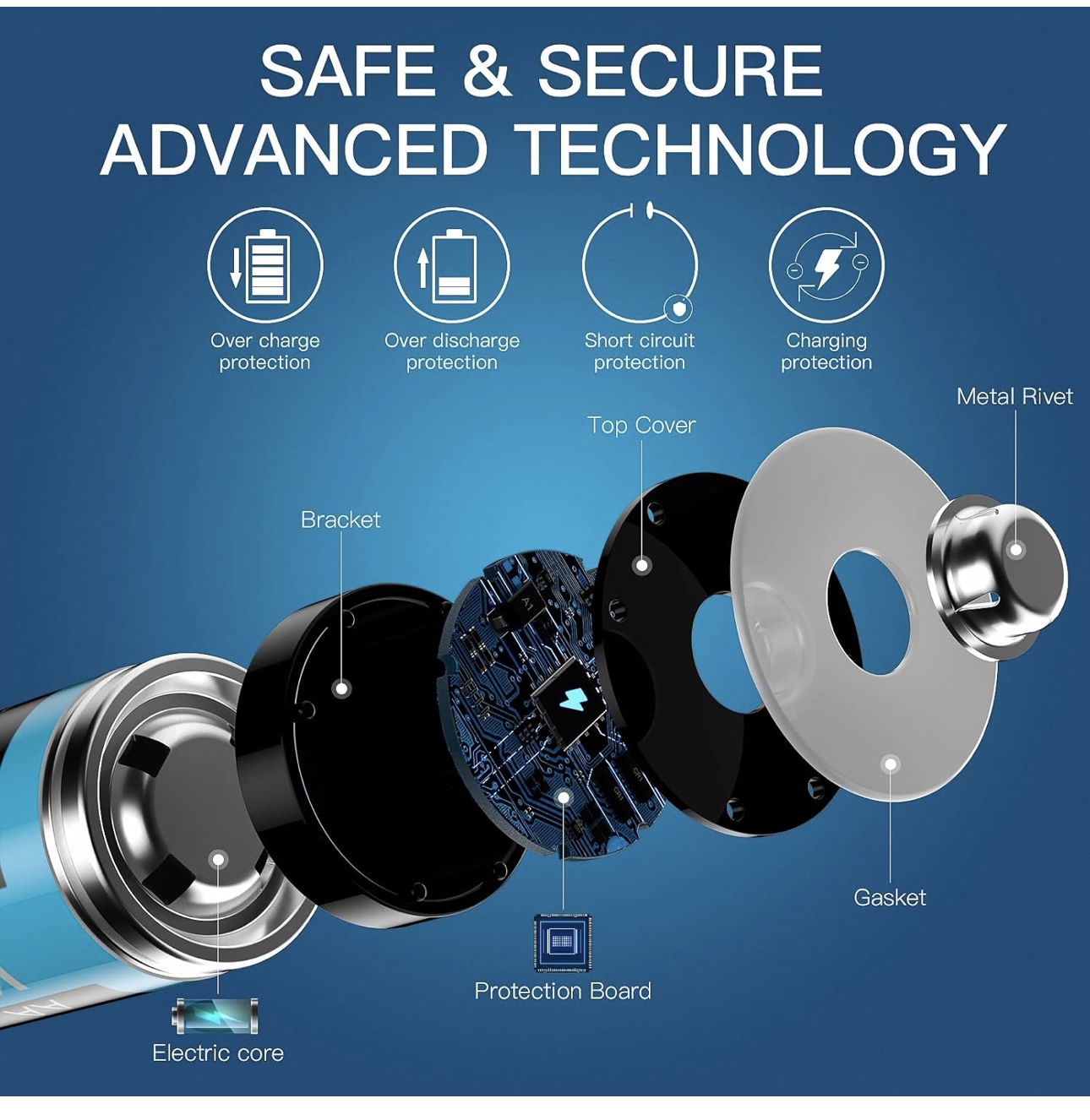 SAFE & SECURE
ADVANCED TECHNOLOGY

Over charge protection

Over discharge protection

Short circuit protection

Charging protection

Metal Rivet

Top Cover

Bracket

Gasket

Protection Board

Electric core